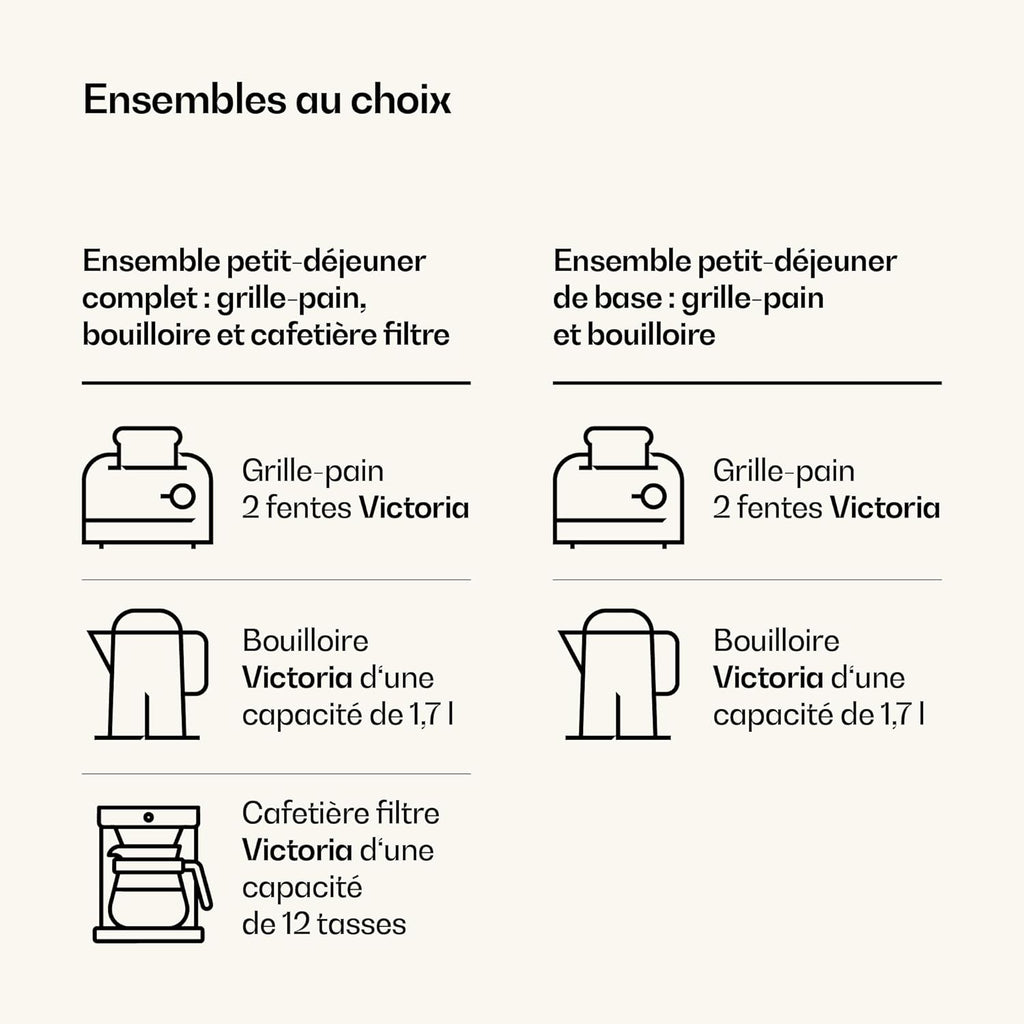 Ensembles au choix

Ensemble petit-déjeuner complet : grille-pain, bouilloire et cafetière filtre

Grille-pain 2 fentes Victoria

Bouilloire Victoria d'une capacité de 1,7 l

Cafetière filtre Victoria d'une capacité de 12 tasses

Ensemble petit-déjeuner de base : grille-pain et bouilloire

Grille-pain 2 fentes Victoria

Bouilloire Victoria d'une capacité de 1,7 l