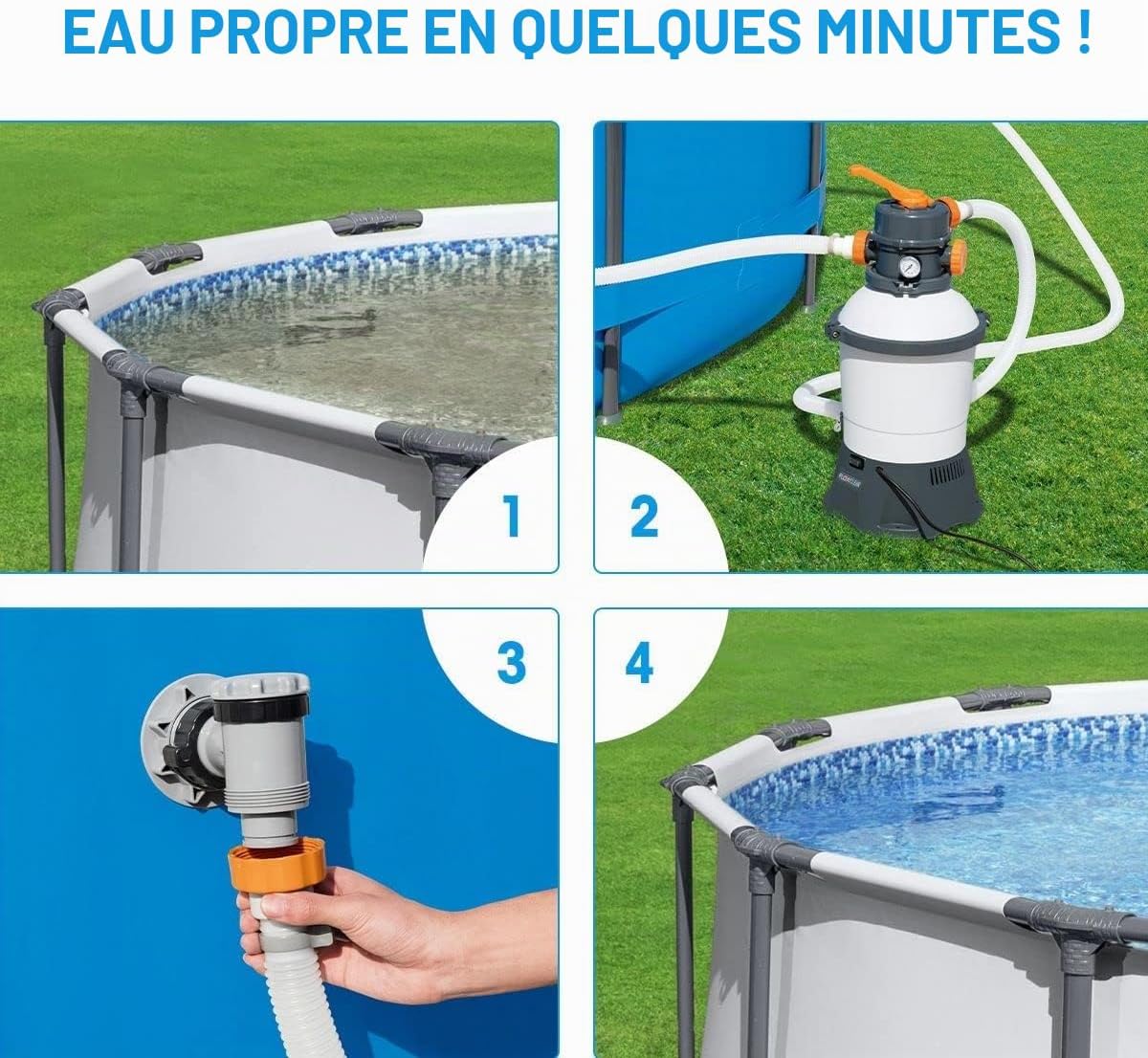 EAU PROPRE EN QUELQUES MINUTES !

1

2

3

4